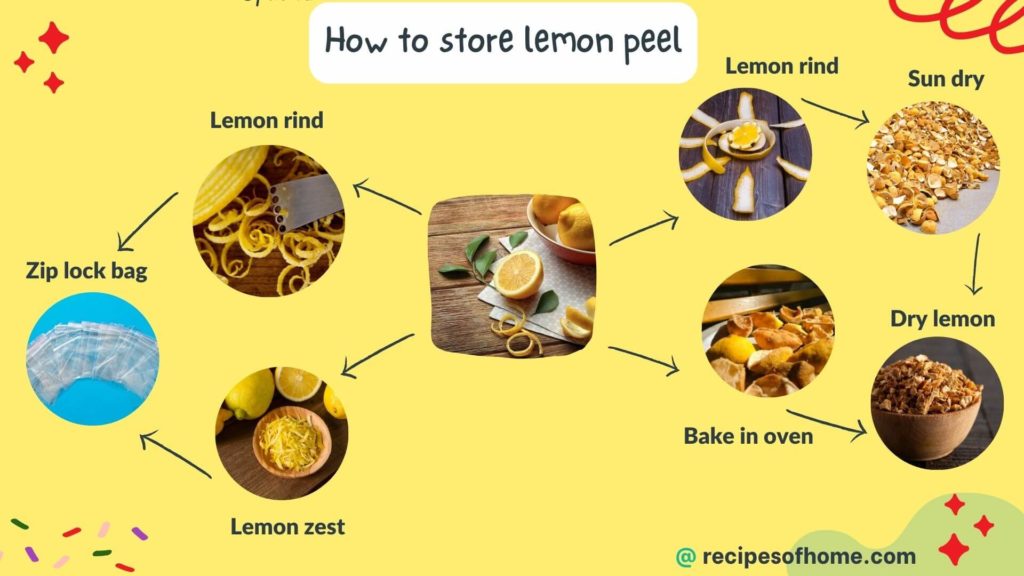 How to store lemon peel

Lemon rind

Zip lock bag

Lemon zest

Lemon rind

Sun dry

Dry lemon

Bake in oven

@ recipesofhome.com